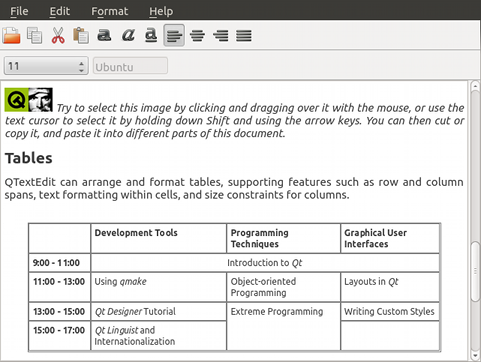 File Edit Format Help

11 Ubuntu

Try to select this image by clicking and dragging over it with the mouse, or use the text cursor to select it by holding down Shift and using the arrow keys. You can then cut or copy it, and paste it into different parts of this document.

Tables

QTextEdit can arrange and format tables, supporting features such as row and column spans, text formatting within cells, and size constraints for columns.

| | Development Tools | Programming Techniques | Graphical User Interfaces |
|---|---|---|---|
| 9:00 - 11:00 | Introduction to Qt | | |
| 11:00 - 13:00 | Using qmake | Object-oriented Programming | Layouts in Qt |
| 13:00 - 15:00 | Qt Designer Tutorial | Extreme Programming | Writing Custom Styles |
| 15:00 - 17:00 | Qt Linguist and Internationalization | | |